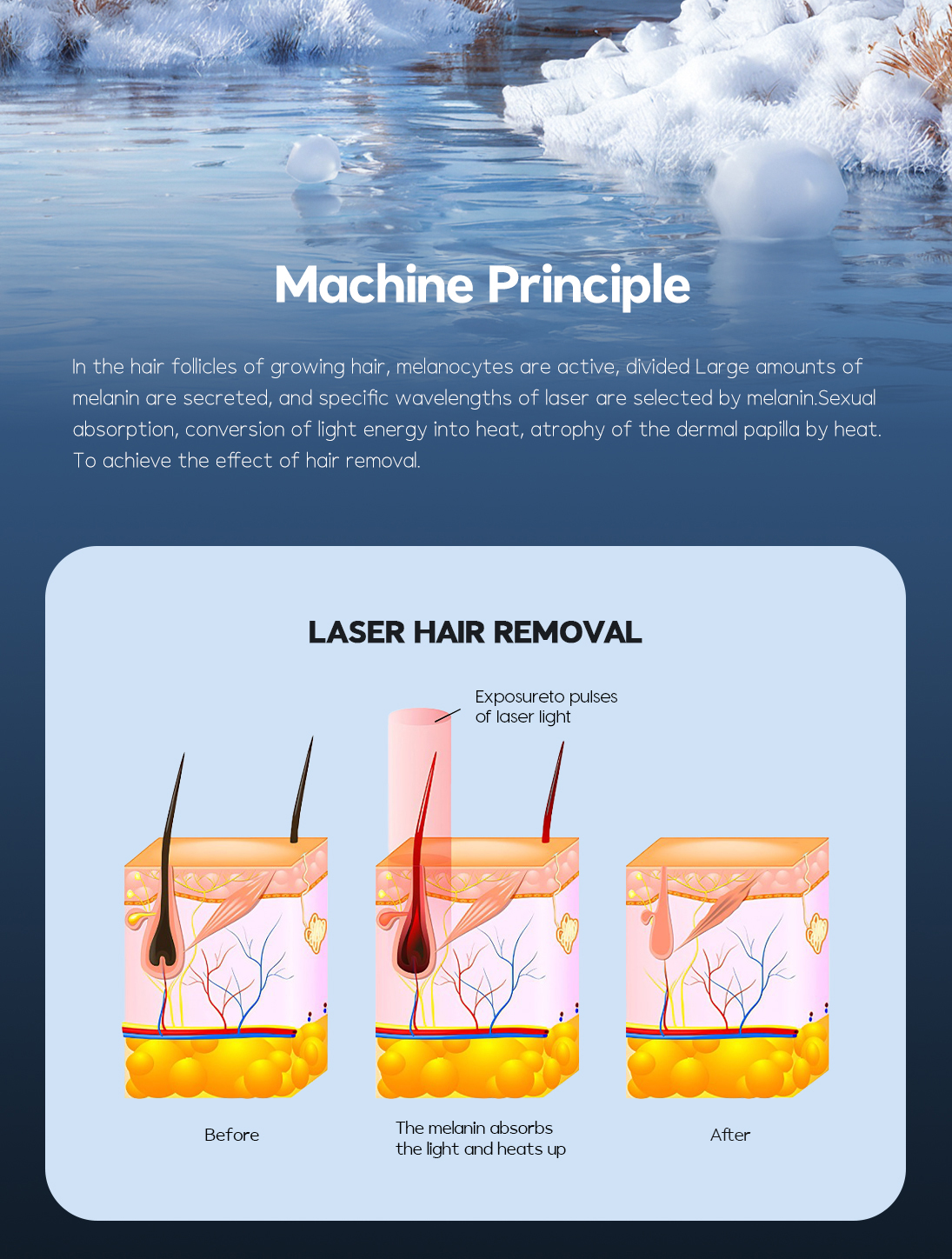 Machine Principle

In the hair follicles of growing hair, melanocytes are active, divided Large amounts of melanin are secreted, and specific wavelengths of laser are selected by melanin.Sexual absorption, conversion of light energy into heat, atrophy of the dermal papilla by heat. To achieve the effect of hair removal.

LASER HAIR REMOVAL

Exposureto pulses of laser light

Before

The melanin absorbs the light and heats up

After